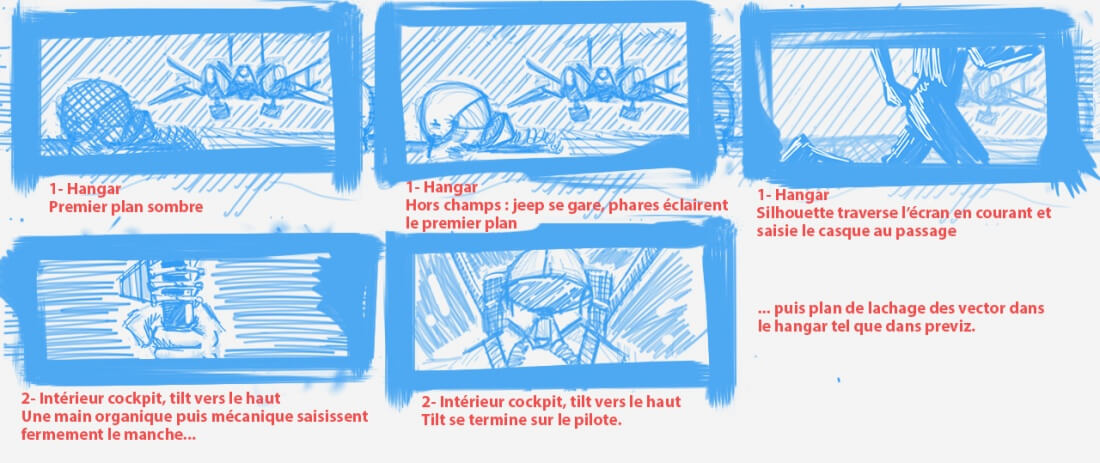 1- Hangar
Premier plan sombre

1- Hangar
Hors champs : jeep se gare, phares éclairent le premier plan

1- Hangar
Silhouette traverse l'écran en courant et saisie le casque au passage

2- Intérieur cockpit, tilt vers le haut
Une main organique puis mécanique saisissent fermement le manche...

2- Intérieur cockpit, tilt vers le haut
Tilt se termine sur le pilote.

... puis plan de lachage des vector dans le hangar tel que dans previz.